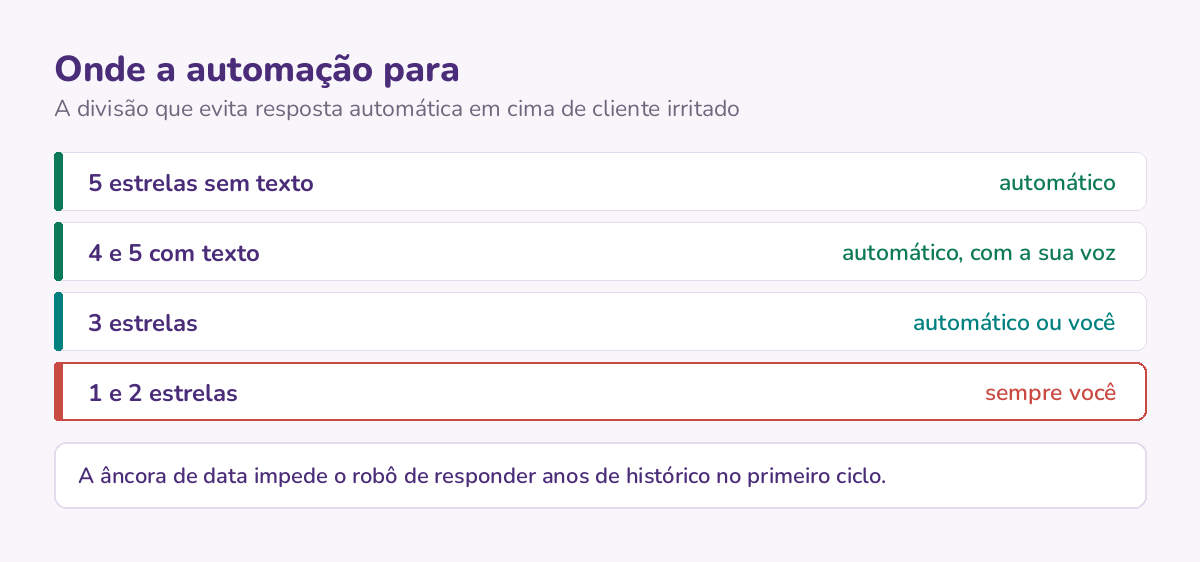 Onde a automação para

A divisão que evita resposta automática em cima de cliente irritado

5 estrelas sem texto automático

4 e 5 com texto automático, com a sua voz

3 estrelas automático ou você

1 e 2 estrelas sempre você

A âncora de data impede o robô de responder anos de histórico no primeiro ciclo.